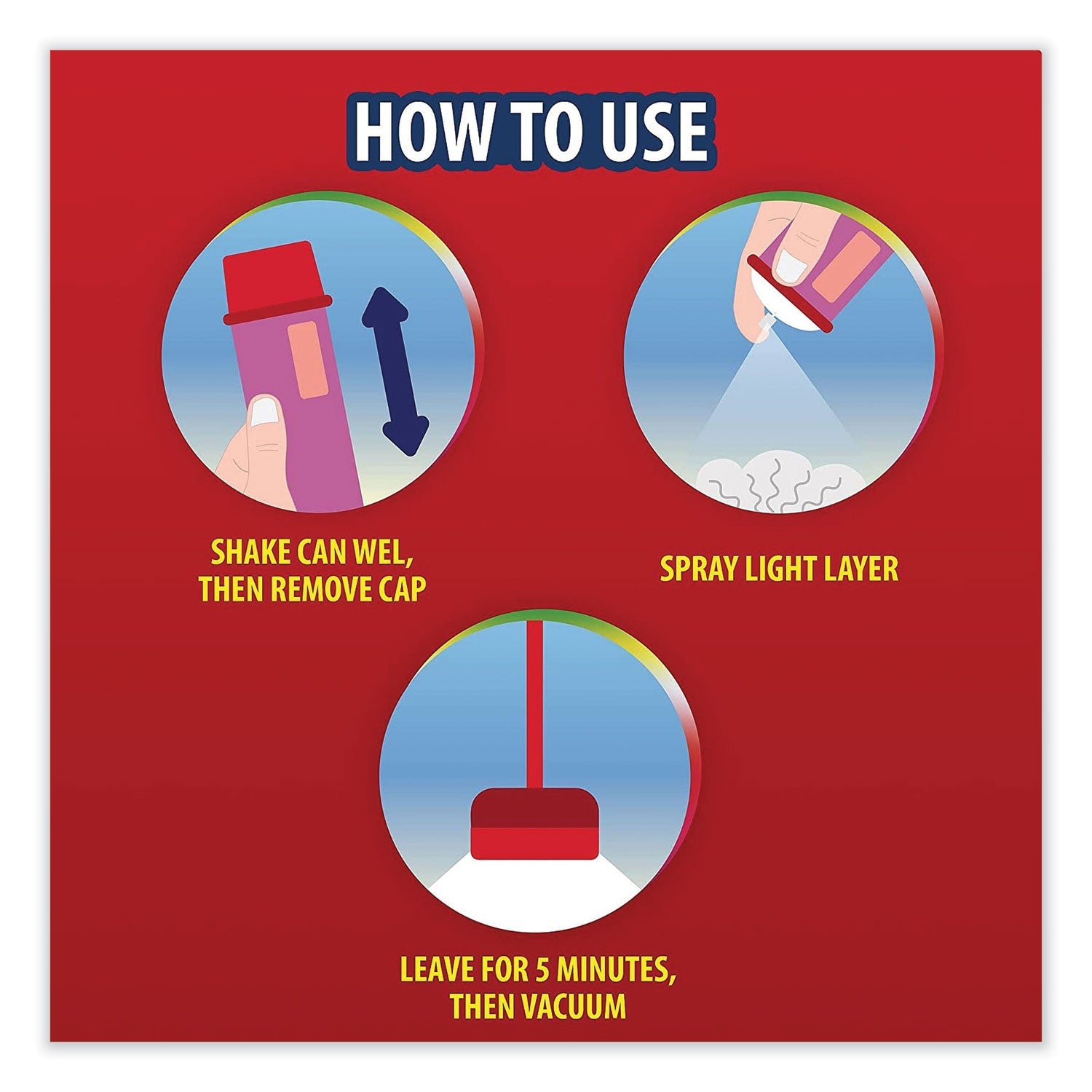 HOW TO USE

SHAKE CAN WEL, THEN REMOVE CAP

SPRAY LIGHT LAYER

LEAVE FOR 5 MINUTES, THEN VACUUM