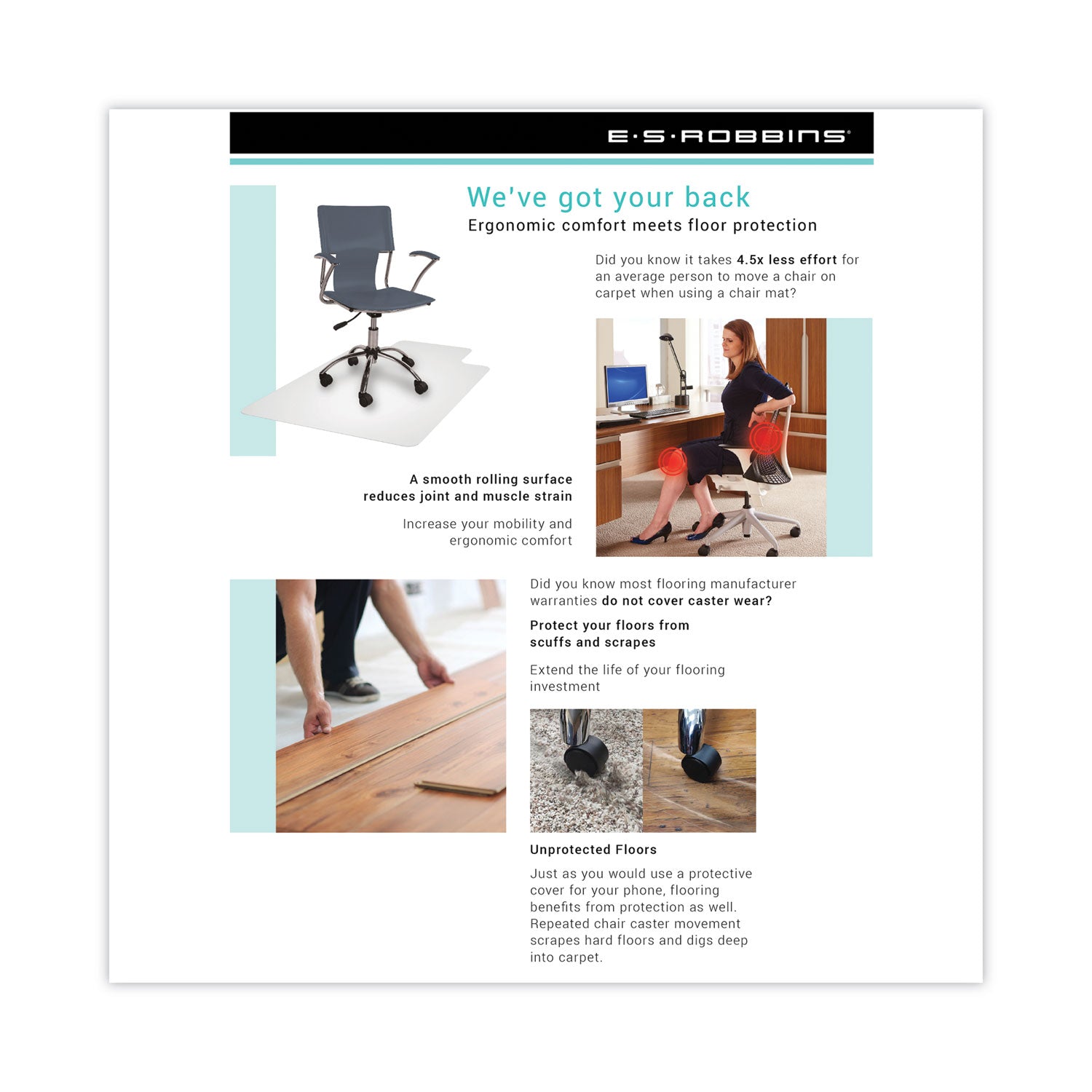 E·S·ROBBINS®

We've got your back

Ergonomic comfort meets floor protection

Did you know it takes 4.5x less effort for an average person to move a chair on carpet when using a chair mat?

A smooth rolling surface reduces joint and muscle strain

Increase your mobility and ergonomic comfort

Did you know most flooring manufacturer warranties do not cover caster wear?

Protect your floors from scuffs and scrapes

Extend the life of your flooring investment

Unprotected Floors

Just as you would use a protective cover for your phone, flooring benefits from protection as well. Repeated chair caster movement scrapes hard floors and digs deep into carpet.