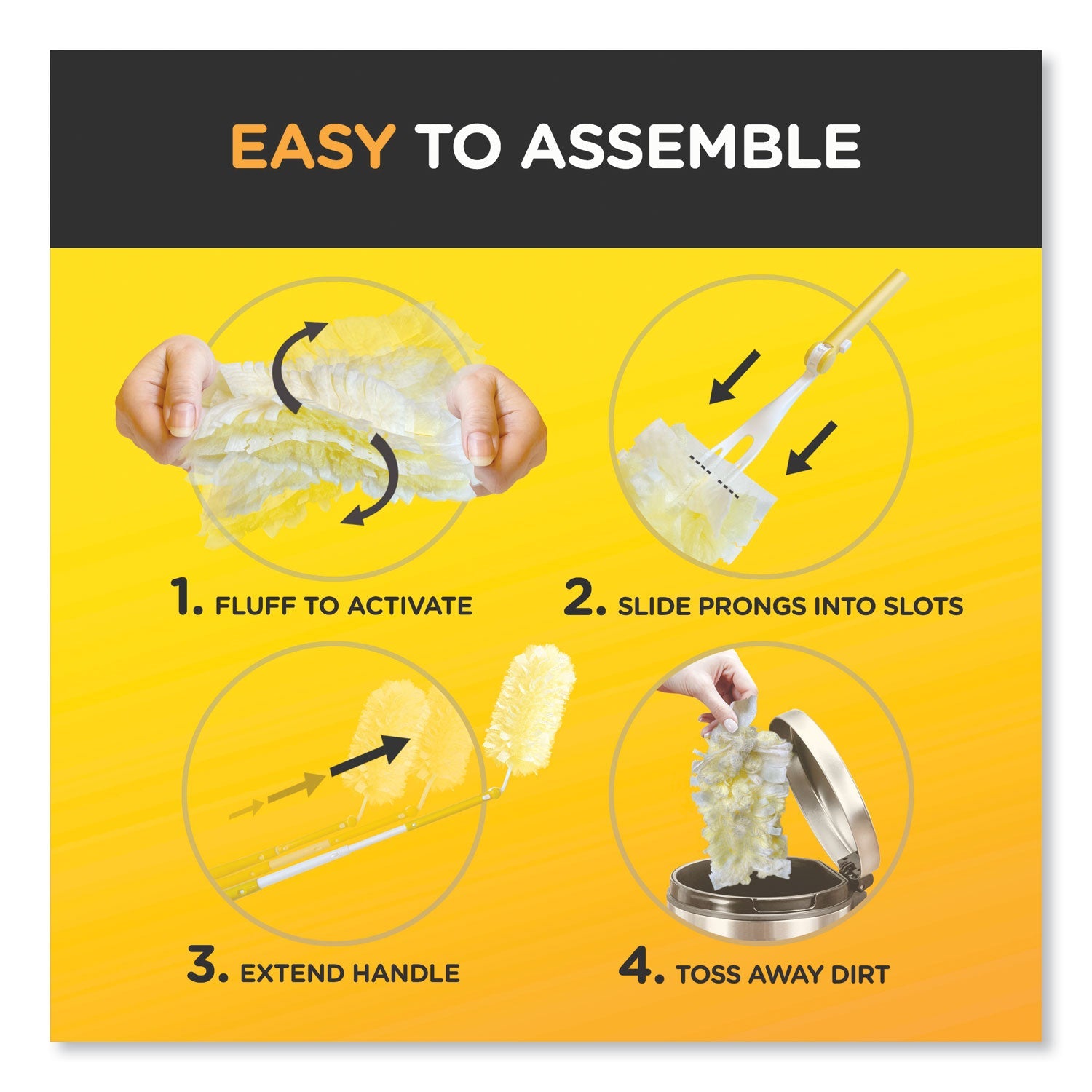 EASY TO ASSEMBLE

1. FLUFF TO ACTIVATE

2. SLIDE PRONGS INTO SLOTS

3. EXTEND HANDLE

4. TOSS AWAY DIRT