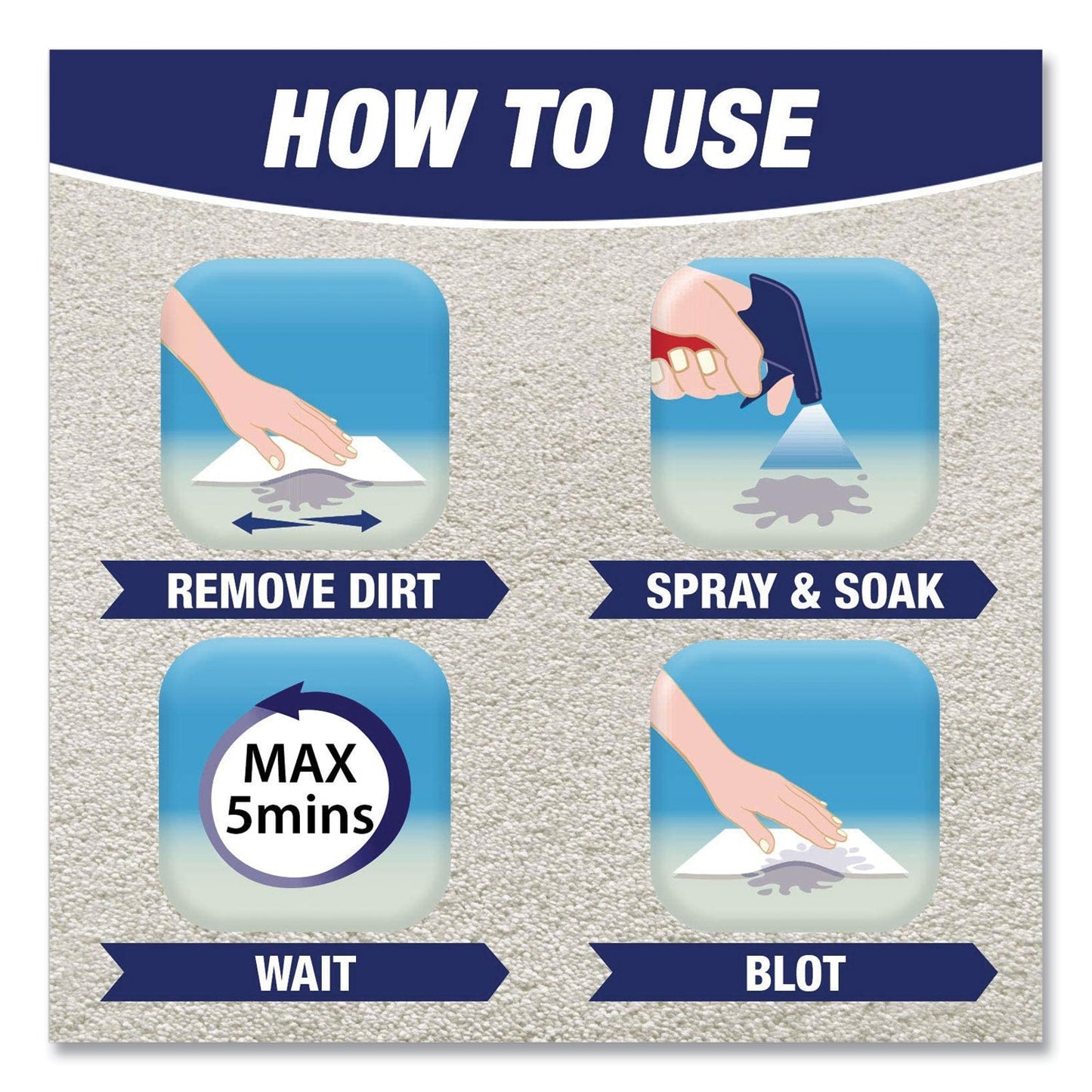 HOW TO USE

REMOVE DIRT

SPRAY & SOAK

MAX 5mins

WAIT

BLOT