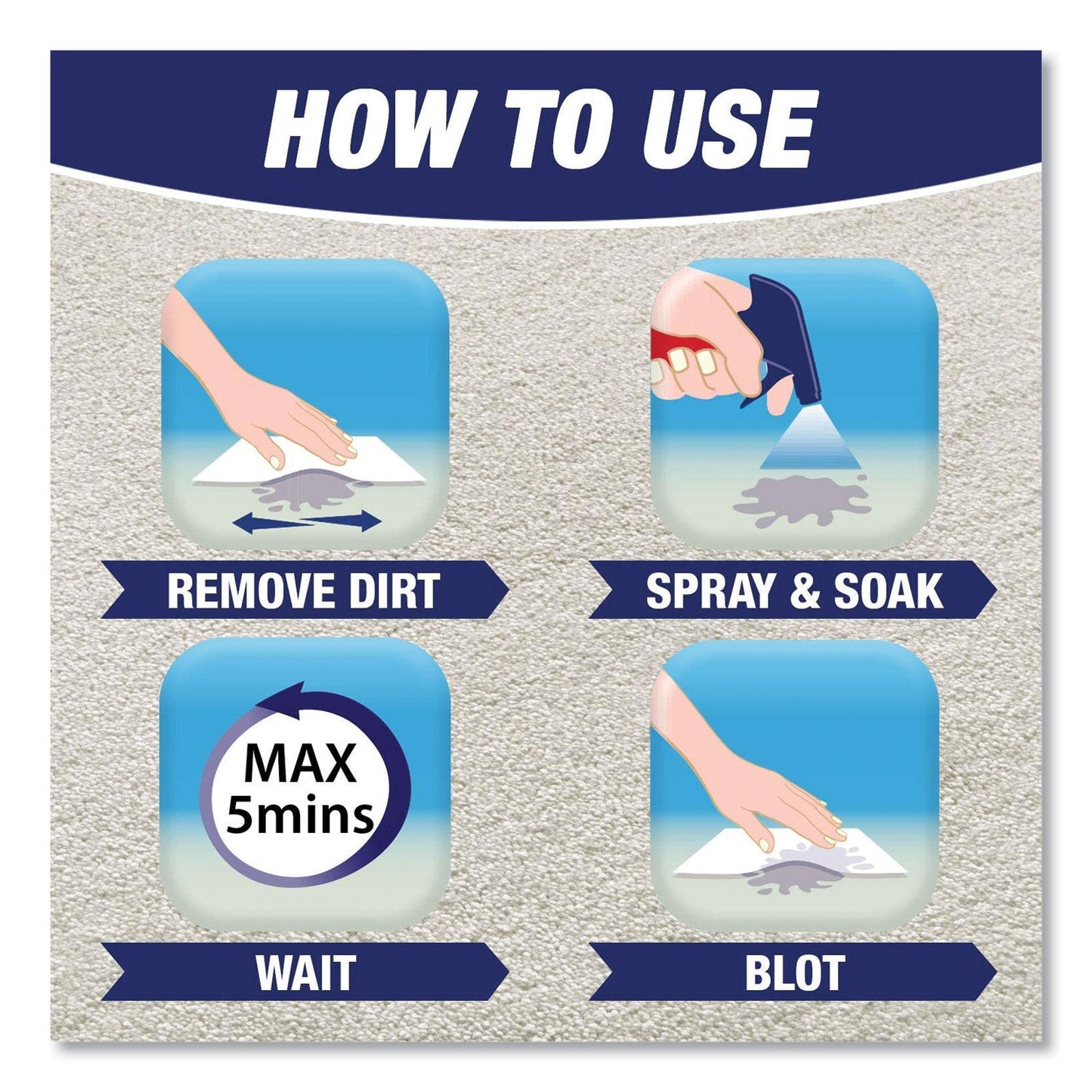 HOW TO USE

REMOVE DIRT

SPRAY & SOAK

MAX 5mins

WAIT

BLOT