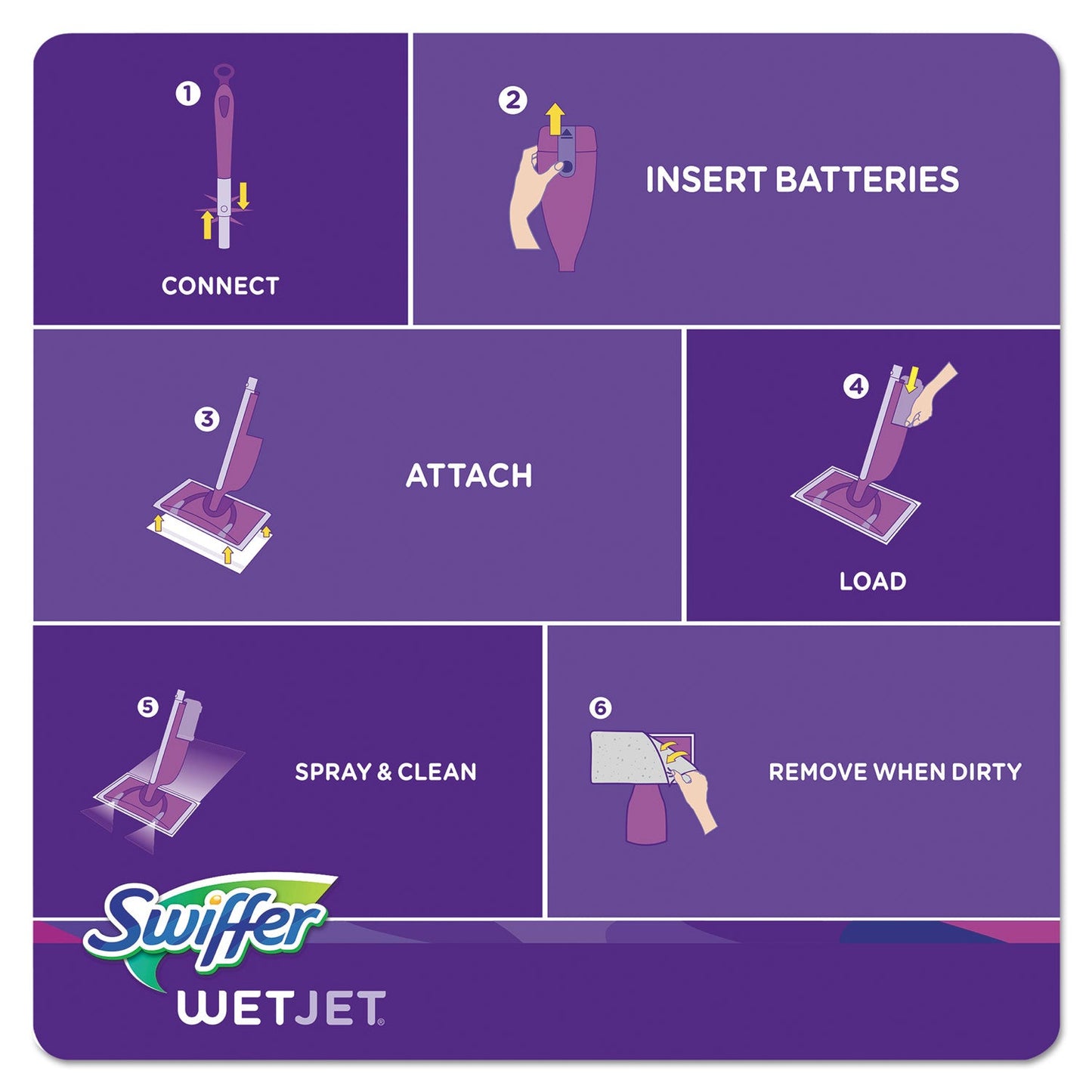 1
CONNECT

2
INSERT BATTERIES

3
ATTACH

4
LOAD

5
SPRAY & CLEAN

6
REMOVE WHEN DIRTY

Swiffer
WETJET®