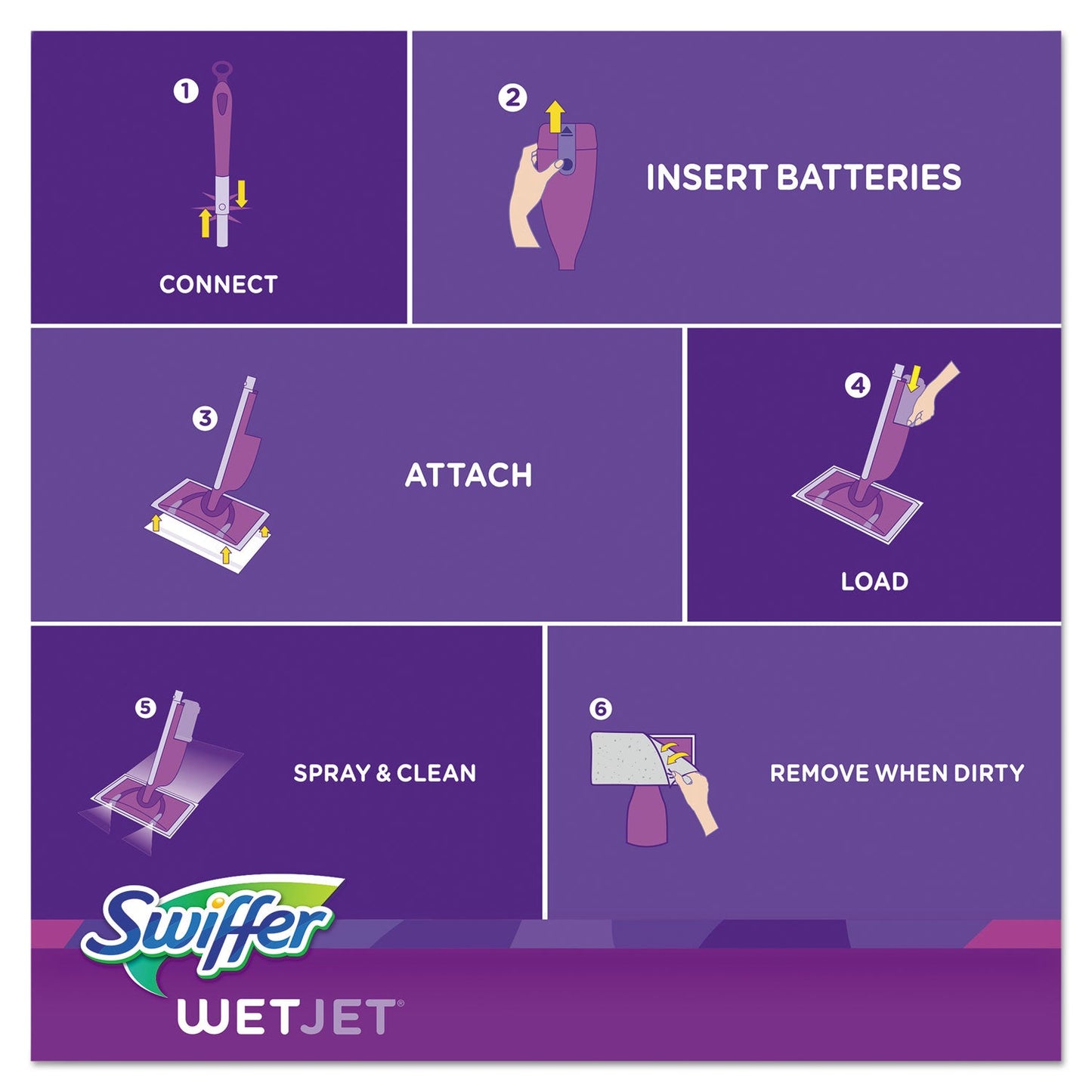 1
CONNECT

2
INSERT BATTERIES

3
ATTACH

4
LOAD

5
SPRAY & CLEAN

6
REMOVE WHEN DIRTY

Swiffer
WETJET®