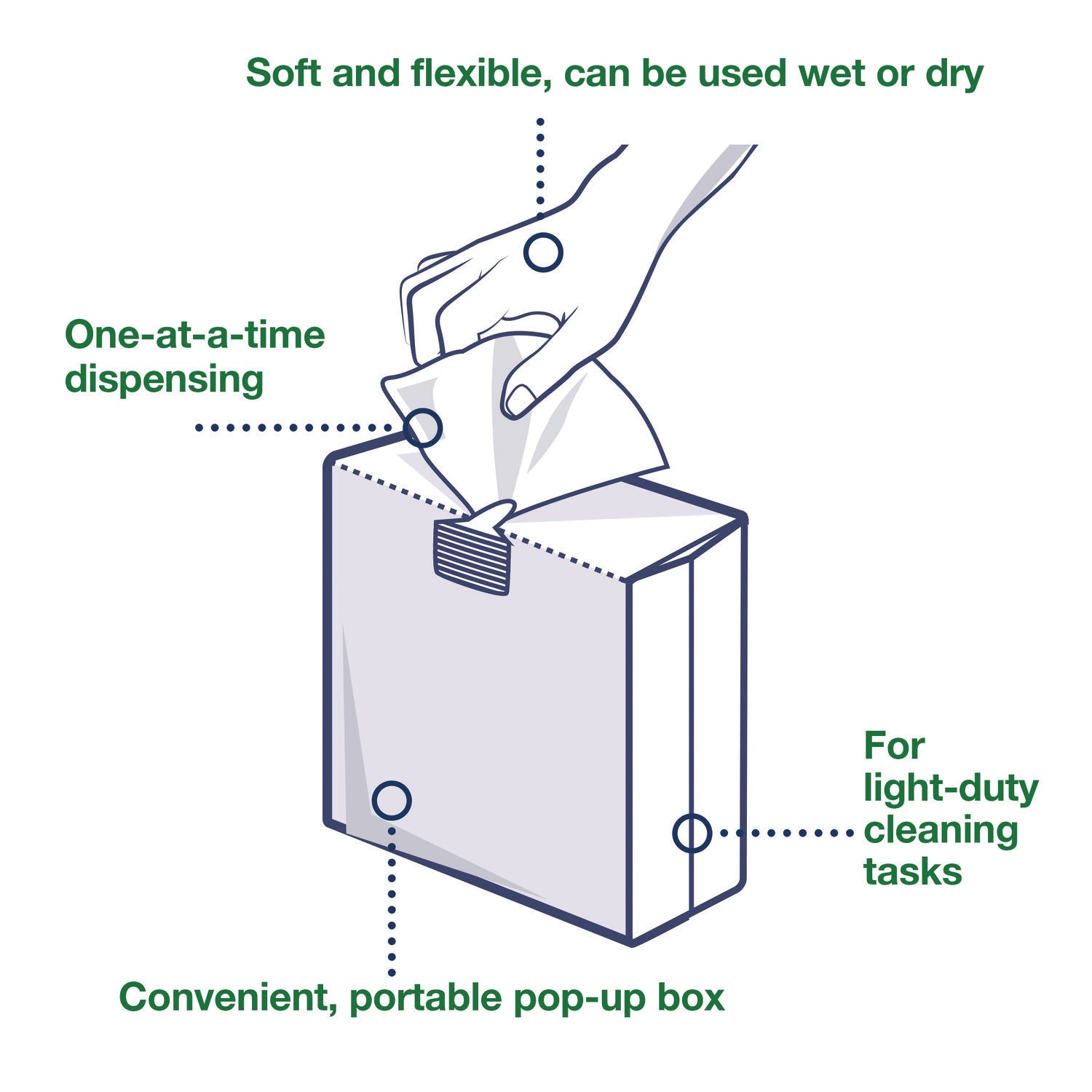 Soft and flexible, can be used wet or dry

One-at-a-time dispensing

For light-duty cleaning tasks

Convenient, portable pop-up box